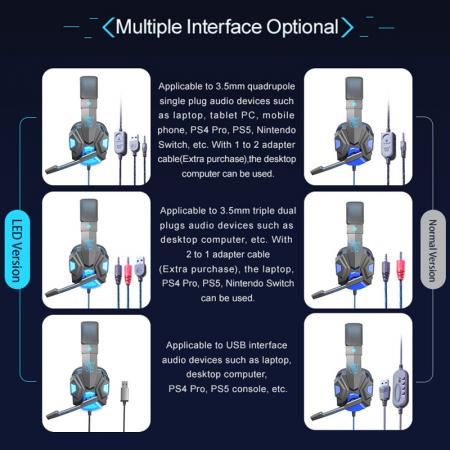 Multiple Interface Optional

LED Version

Applicable to 3.5mm quadrupole single plug audio devices such as laptop, tablet PC, mobile phone, PS4 Pro, PS5, Nintendo Switch, etc. With 1 to 2 adapter cable(Extra purchase),the desktop computer can be used.

Applicable to 3.5mm triple dual plugs audio devices such as desktop computer, etc. With 2 to 1 adapter cable (Extra purchase), the laptop, PS4 Pro, PS5, Nintendo Switch can be used.

Applicable to USB interface audio devices such as laptop, desktop computer, PS4 Pro, PS5 console, etc.

Normal Version