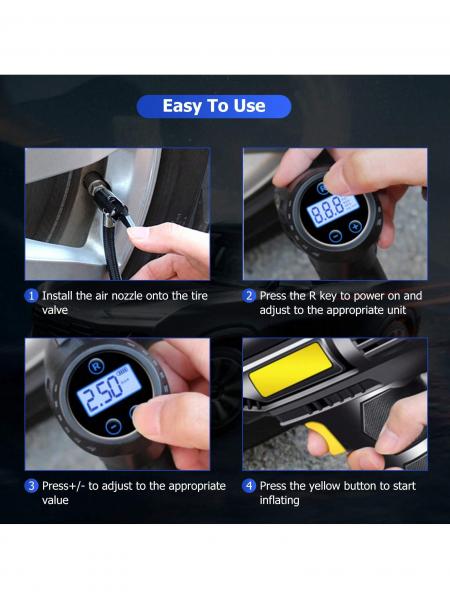 Easy To Use

R
8.8.8
−
+

1 Install the air nozzle onto the tire valve

2 Press the R key to power on and adjust to the appropriate unit

R
2.50
−

3 Press+/- to adjust to the appropriate value

4 Press the yellow button to start inflating