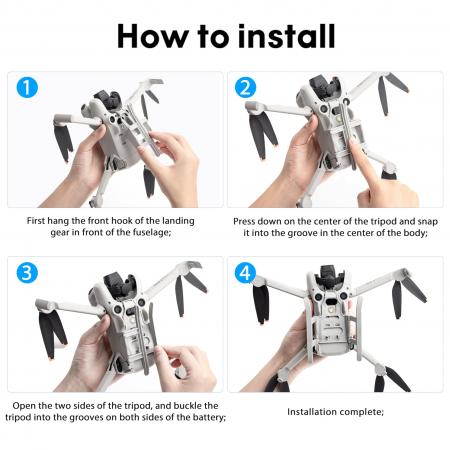 How to install

1

First hang the front hook of the landing gear in front of the fuselage;

2

Press down on the center of the tripod and snap it into the groove in the center of the body;

3

Open the two sides of the tripod, and buckle the tripod into the grooves on both sides of the battery;

4

Installation complete;